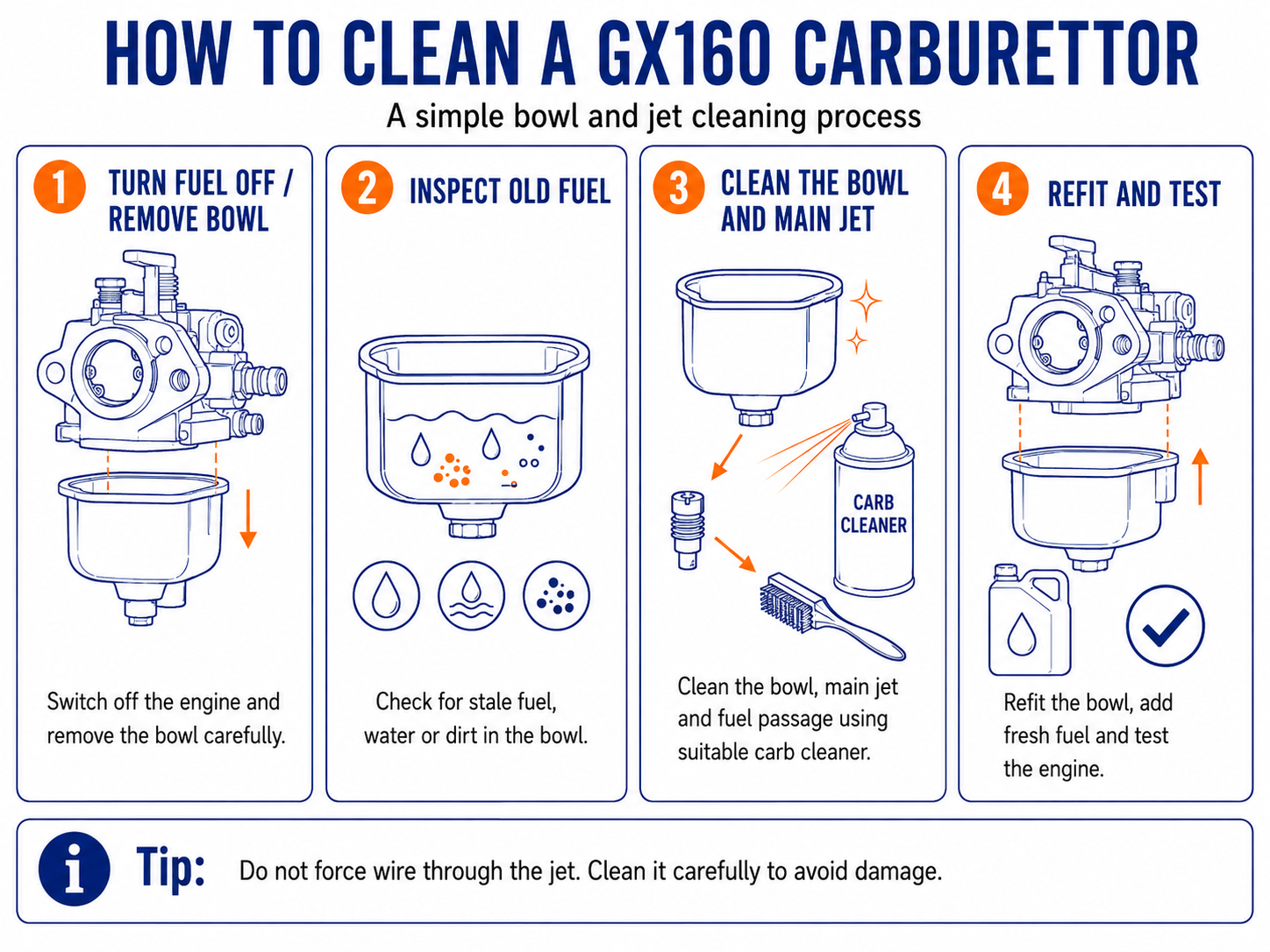 HOW TO CLEAN A GX160 CARBURETTOR

A simple bowl and jet cleaning process

1 TURN FUEL OFF / REMOVE BOWL

Switch off the engine and remove the bowl carefully.

2 INSPECT OLD FUEL

Check for stale fuel, water or dirt in the bowl.

3 CLEAN THE BOWL AND MAIN JET

CARB CLEANER

Clean the bowl, main jet and fuel passage using suitable carb cleaner.

4 REFIT AND TEST

Refit the bowl, add fresh fuel and test the engine.

i Tip: Do not force wire through the jet. Clean it carefully to avoid damage.