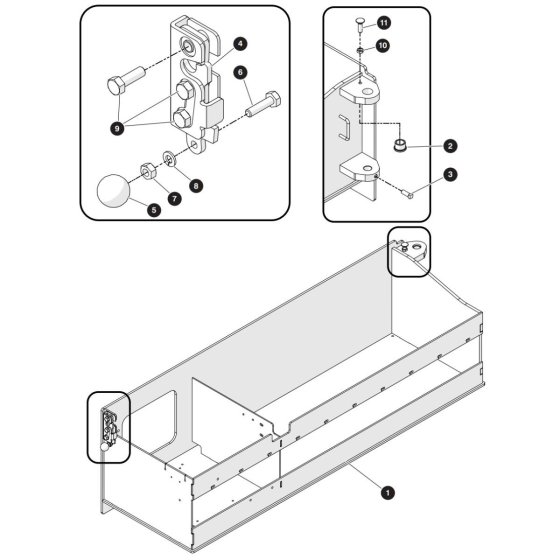 4
6
9
8
7
5
11
10
2
3
1