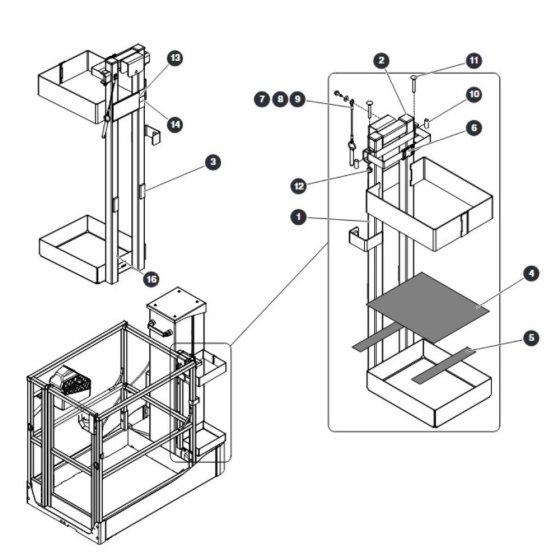 13
14
3
16
2
11
7 8 9
10
6
12
1
4
5