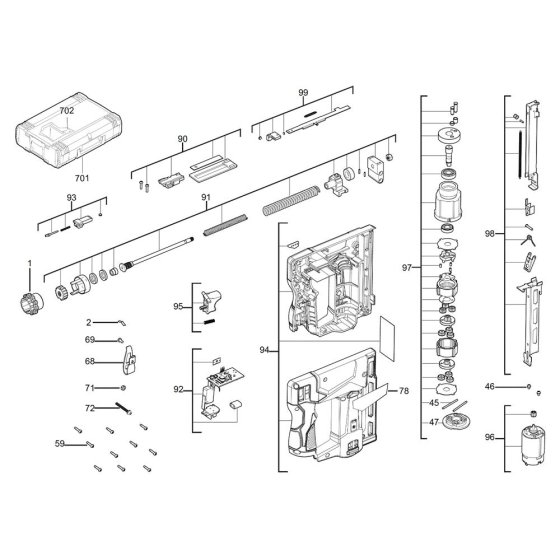 702
701
99
90
93
91
1
2
69
68
71
72
59
95
92
94
78
97
45
47
98
46
96