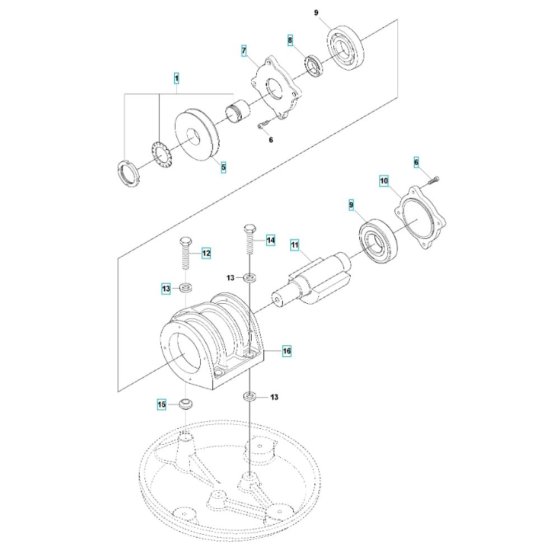 9
8
7
1
6
5
6
10
9
14
11
12
13
13
16
15
13