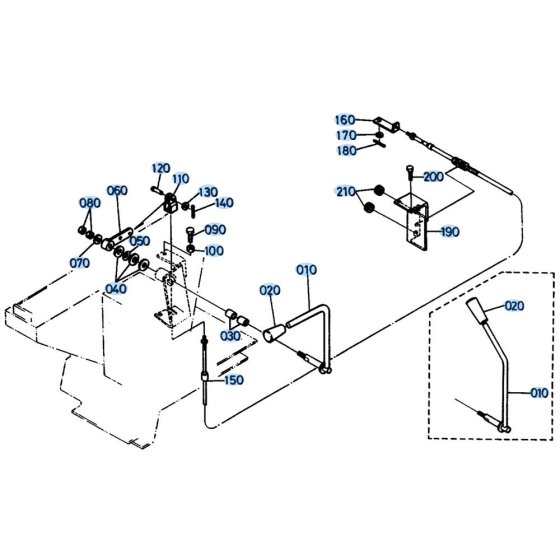 160
170
180
200
210
190
120
110
130
140
060
080
090
100
050
070
040
010
020
030
150
020
010