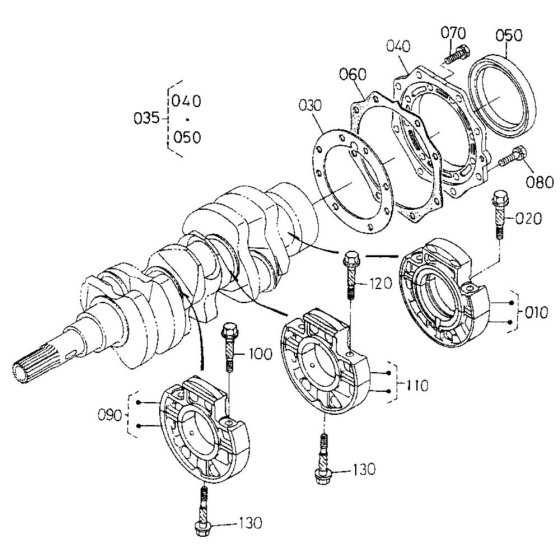 070
050
040
060
030
035
040
050
080
020
120
010
100
110
090
130
130