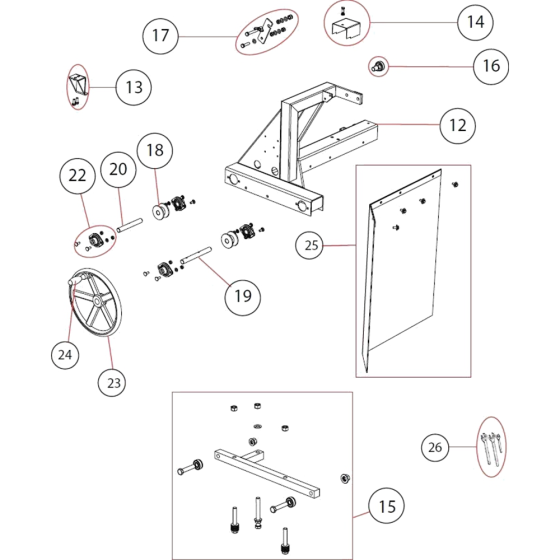 17
14
16
13
12
18
22
20
25
19
24
23
26
15