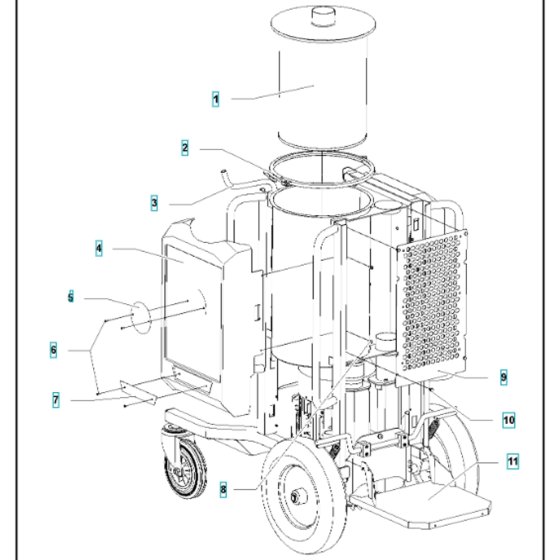 1
2
3
4
5
6
7
8
9
10
11