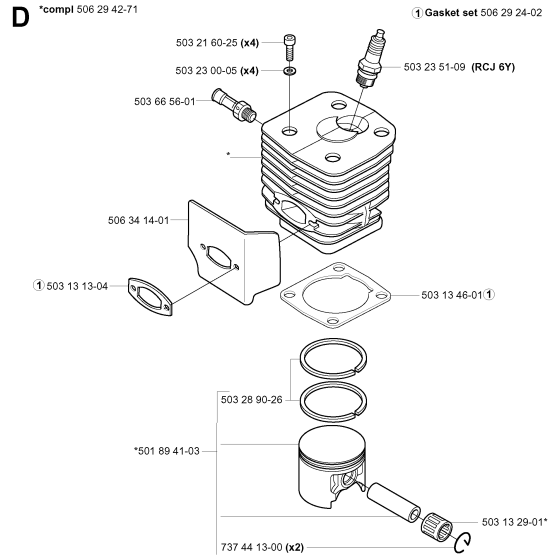 D *compl 506 29 42-71

1 Gasket set 506 29 24-02

503 21 60-25 (x4)

503 23 00-05 (x4)

503 23 51-09 (RCJ 6Y)

503 66 56-01

*

506 34 14-01

1 503 13 13-04

503 13 46-01 1

503 28 90-26

*501 89 41-03

503 13 29-01*

737 44 13-00 (x2)