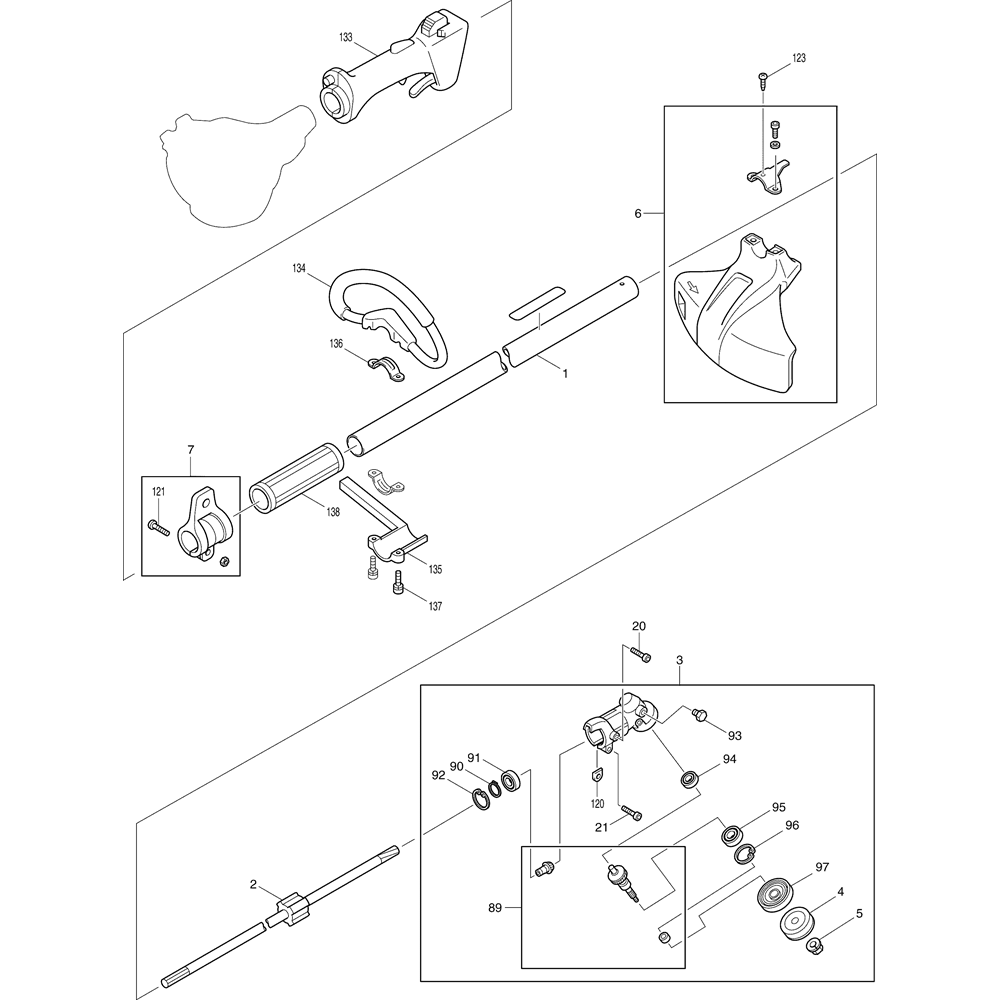 133
123
6
134
136
1
7
121
138
135
137
20
3
93
94
91
90
92
120
21
95
96
97
4
5
2
89