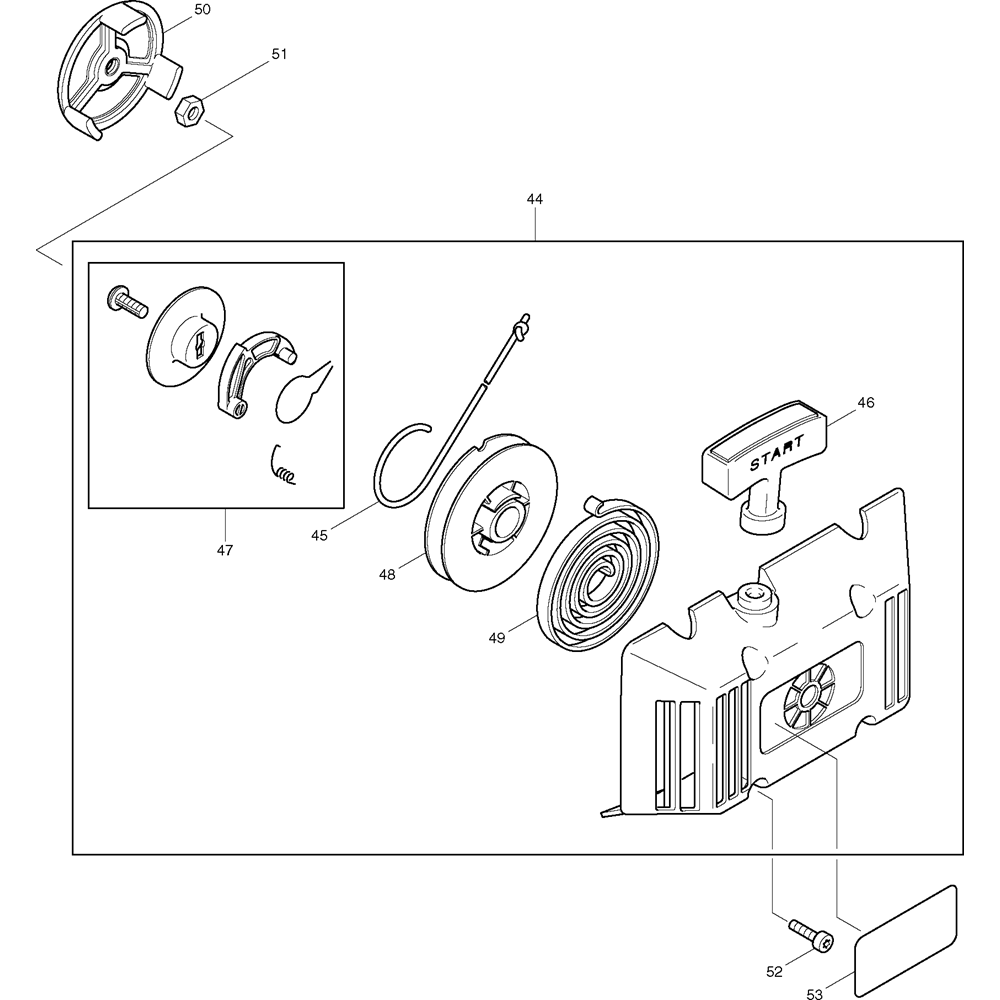 50
51
44
46
START
45
47
48
49
52
53