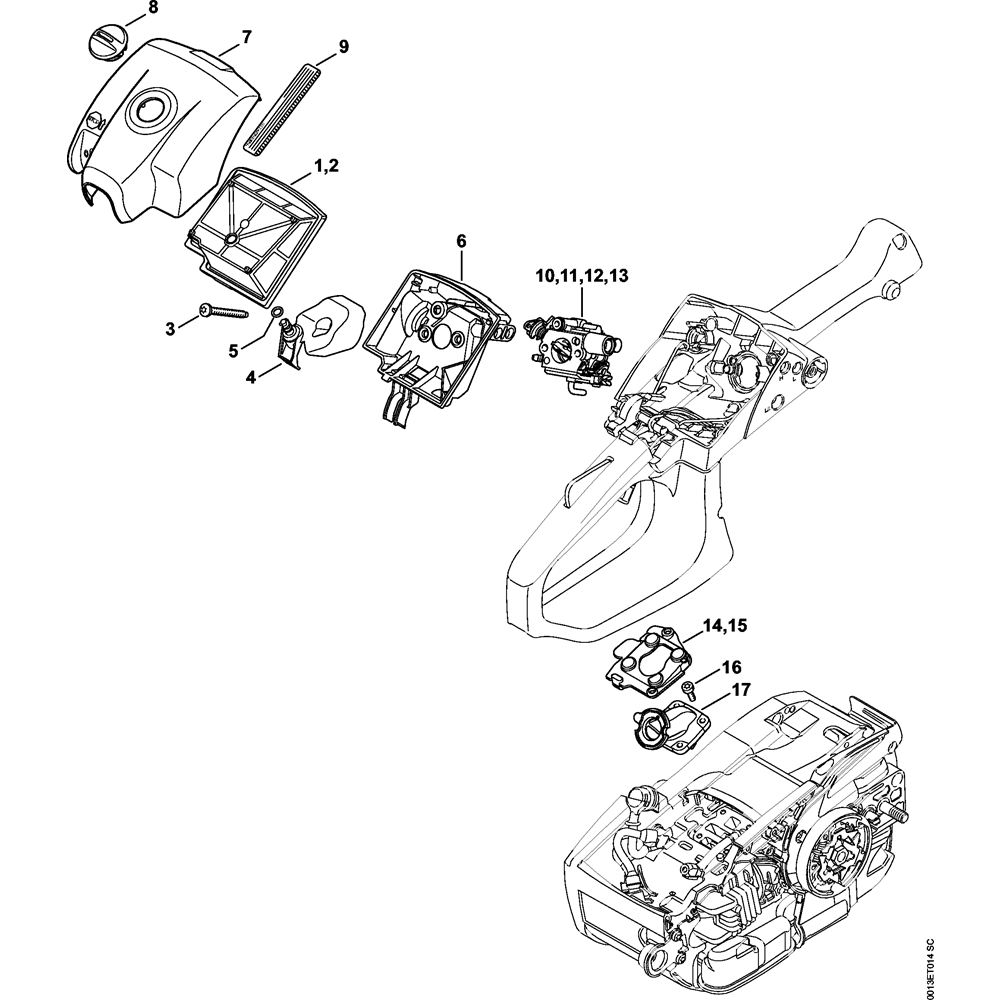 8
7
9
1,2
6
10,11,12,13
3
5
4
14,15
16
17
0013ET014 SC