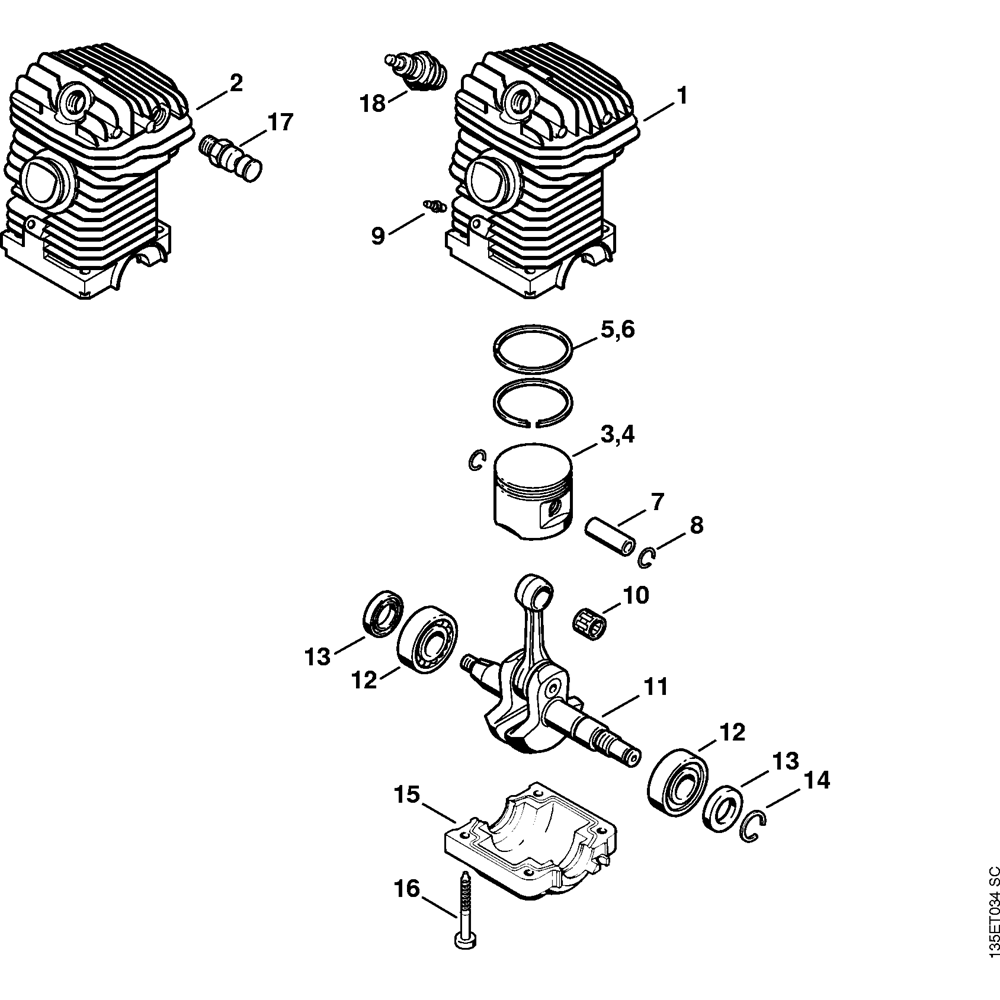 2
17
18
1
9
5,6
3,4
7
8
10
13
12
11
12
13
14
15
16
135ET034 SC