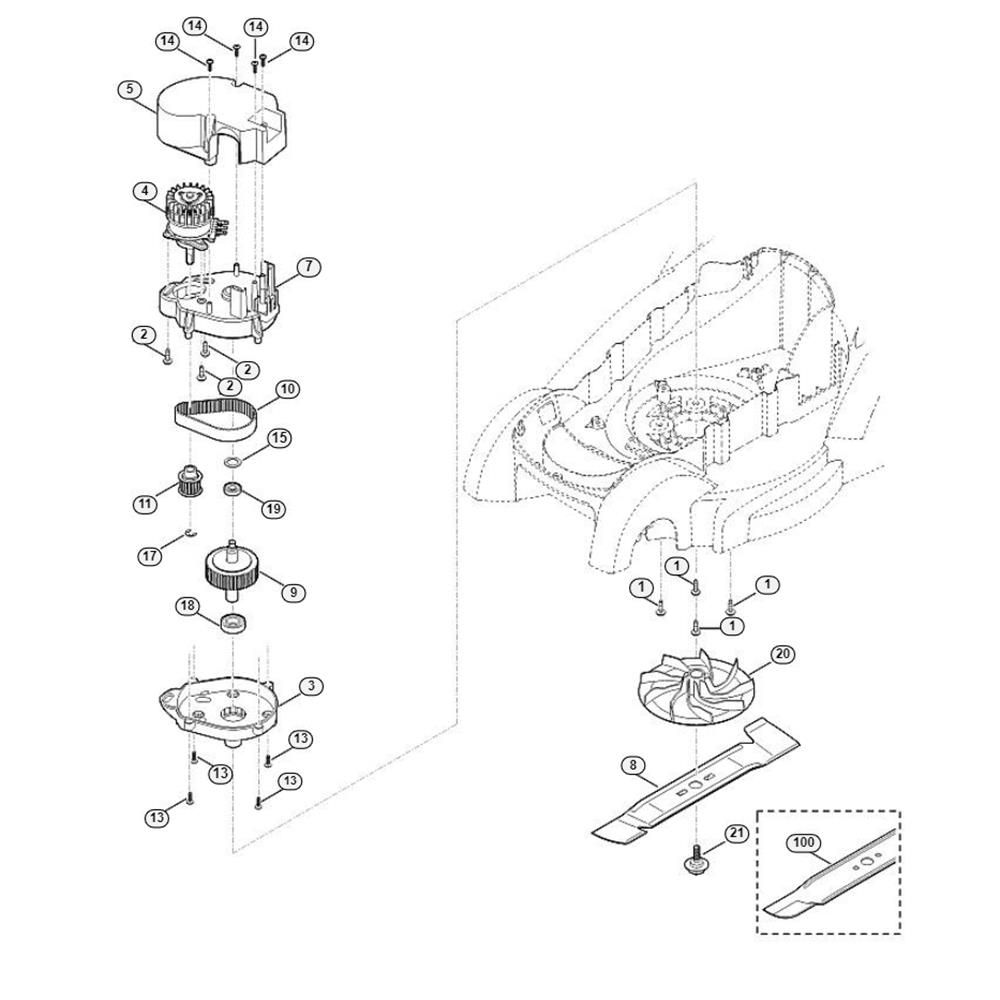 14
14
14
14
5
4
7
2
2
2
10
15
11
19
17
9
18
3
13
13
13
13
1
1
1
1
20
8
21
100