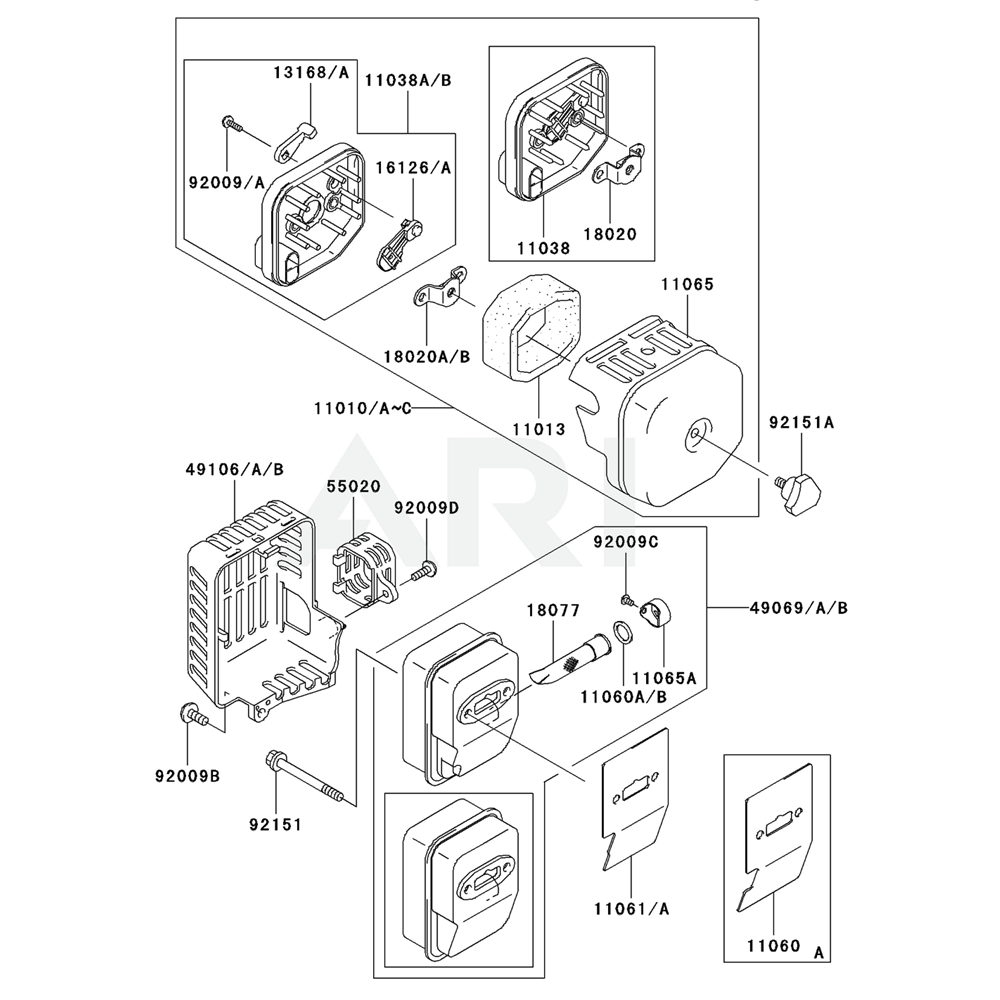 13168/A
11038A/B
92009/A
16126/A
11038
18020
11065
18020A/B
11010/A~C
11013
92151A
49106/A/B
55020
92009D
92009C
18077
49069/A/B
11065A
11060A/B
92009B
92151
11061/A
11060
A
ARI