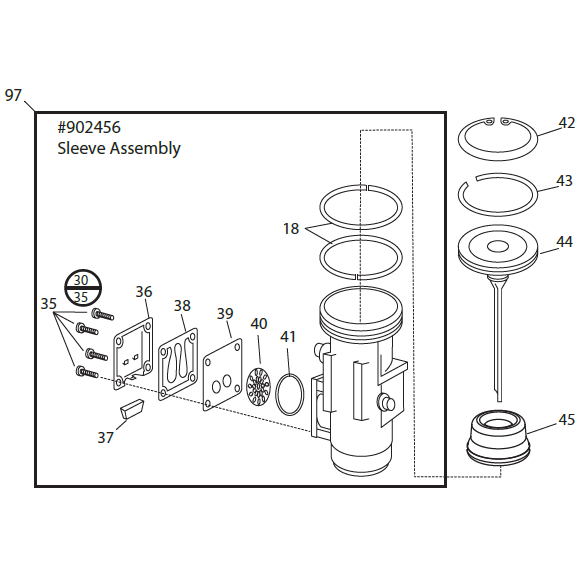 97

#902456
Sleeve Assembly

42
43
18
44
30
35
35
36
38
39
40
41
37
45