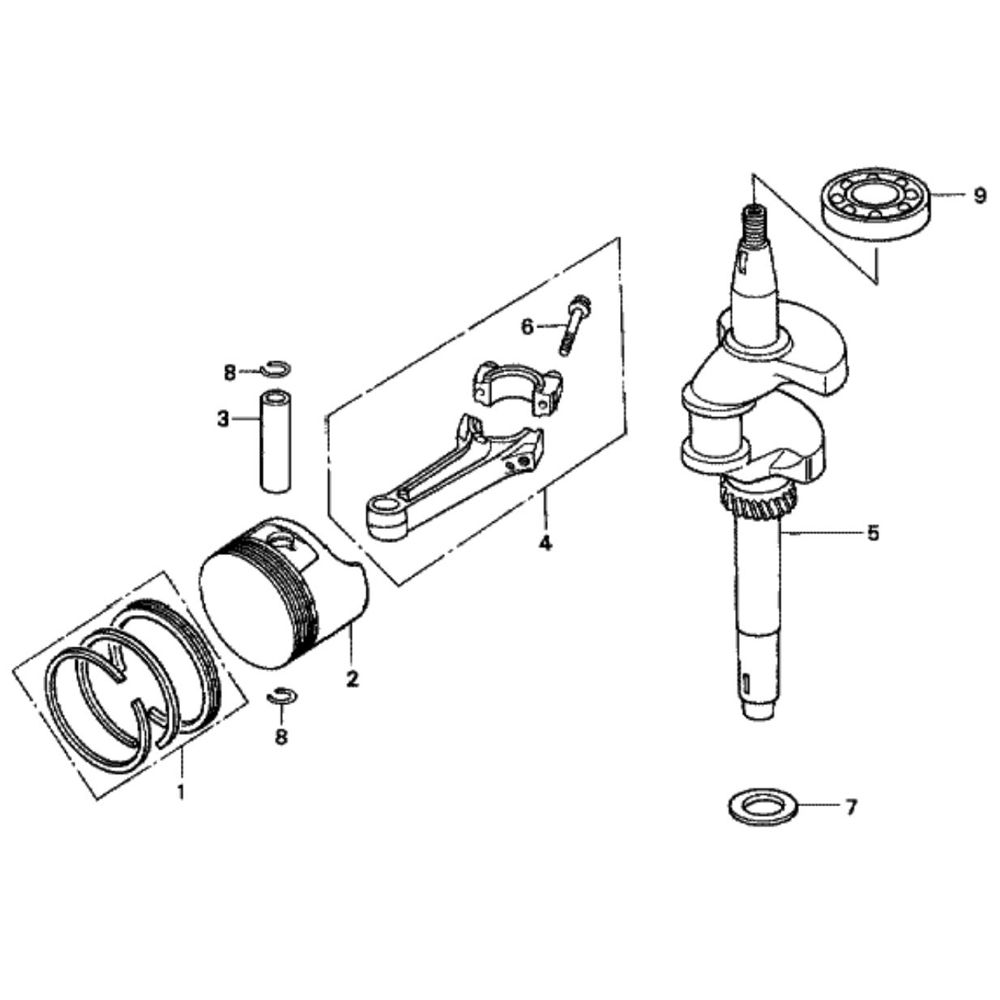 9
6
8
3
4
5
2
8
1
7