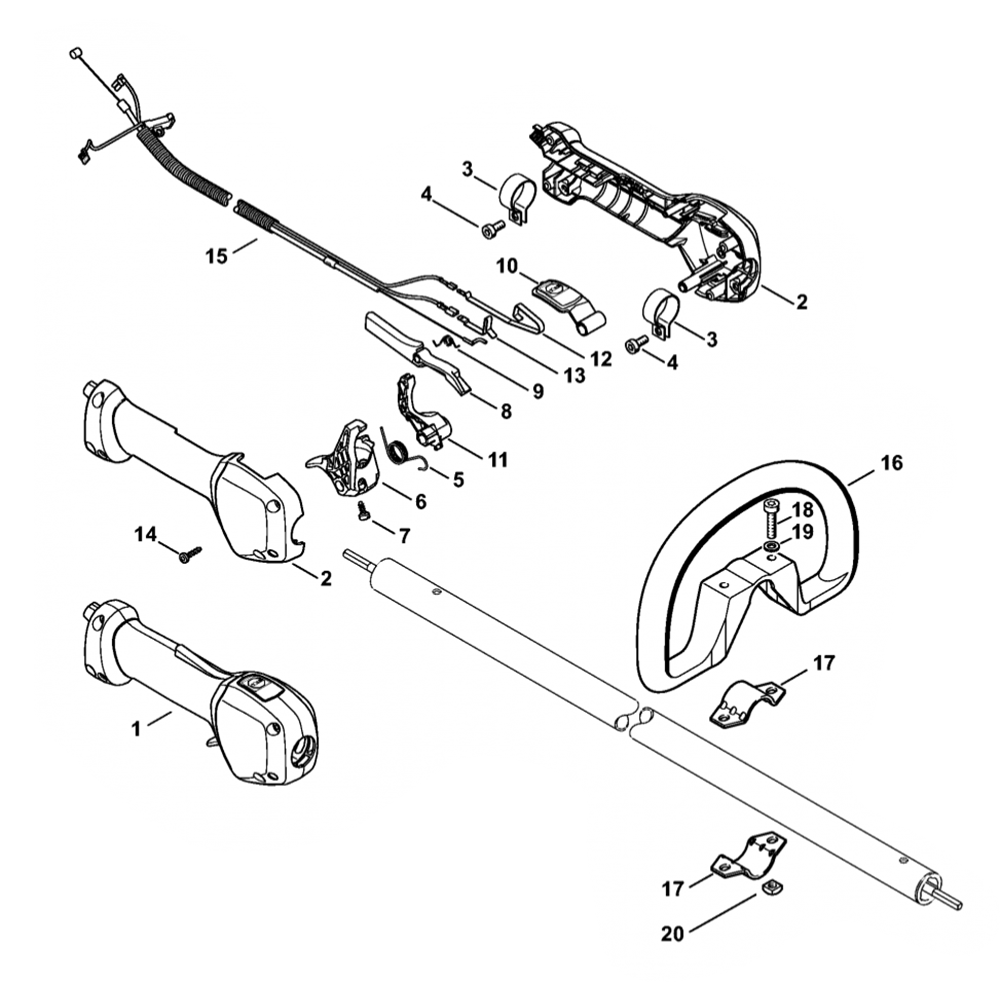 3
4
15
10
2
3
12
4
13
9
8
11
5
6
7
16
18
19
14
2
17
1
17
20