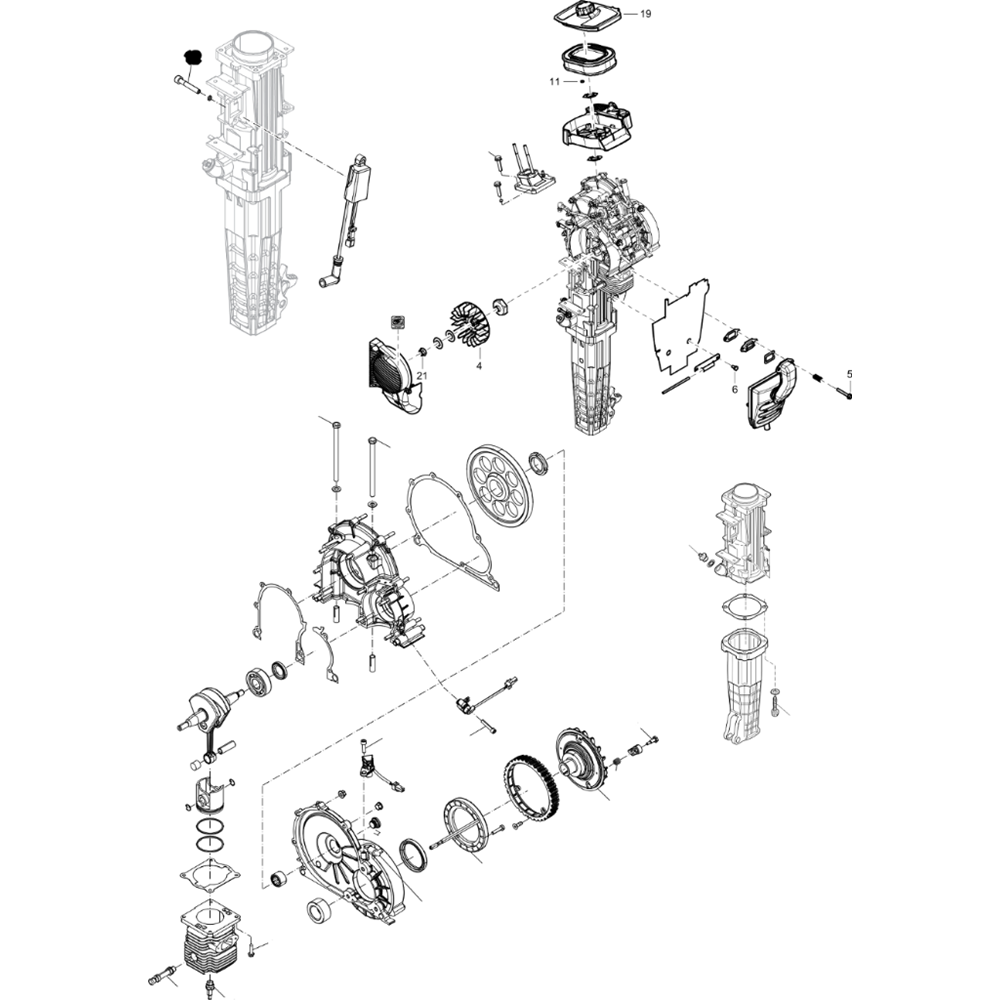 19
11
21
4
6
5