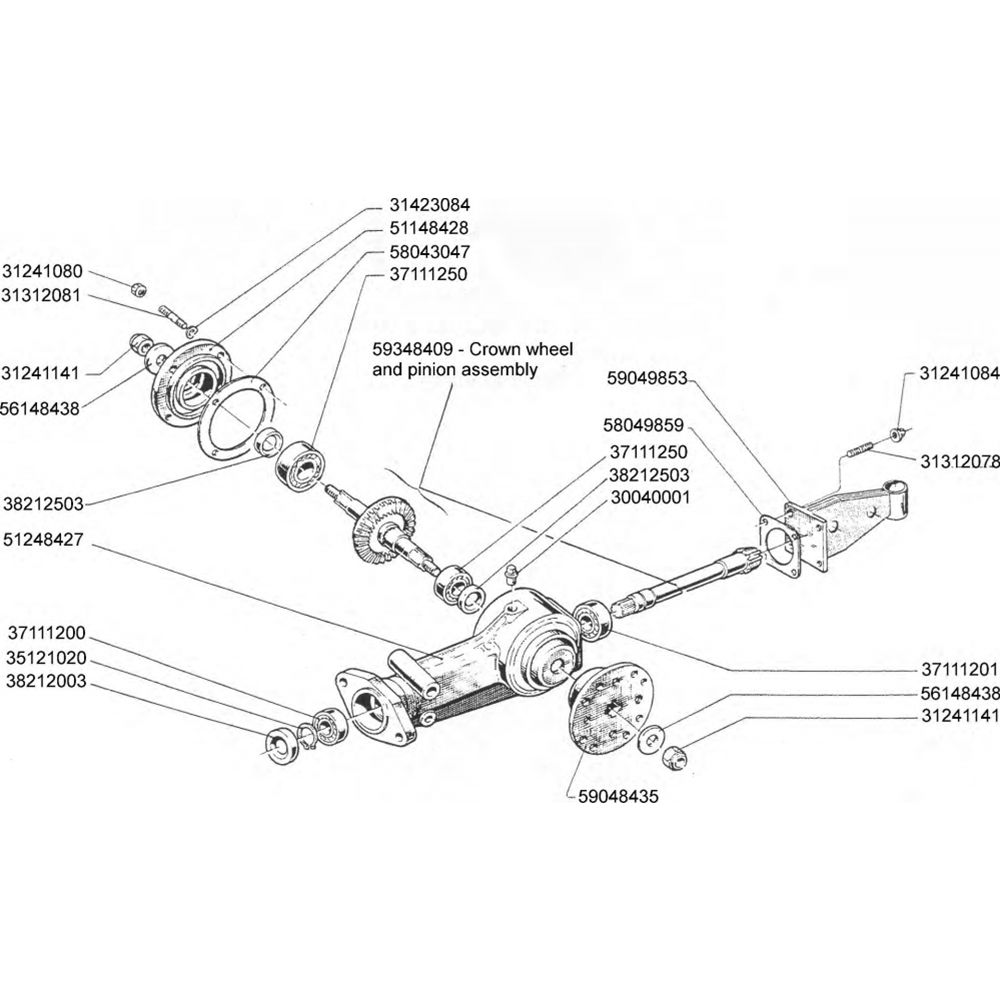 31423084
51148428
58043047
37111250
31241080
31312081
31241141
56148438
59348409 - Crown wheel and pinion assembly
59049853
31241084
58049859
31312078
37111250
38212503
30040001
38212503
51248427
37111200
35121020
38212003
37111201
56148438
31241141
59048435