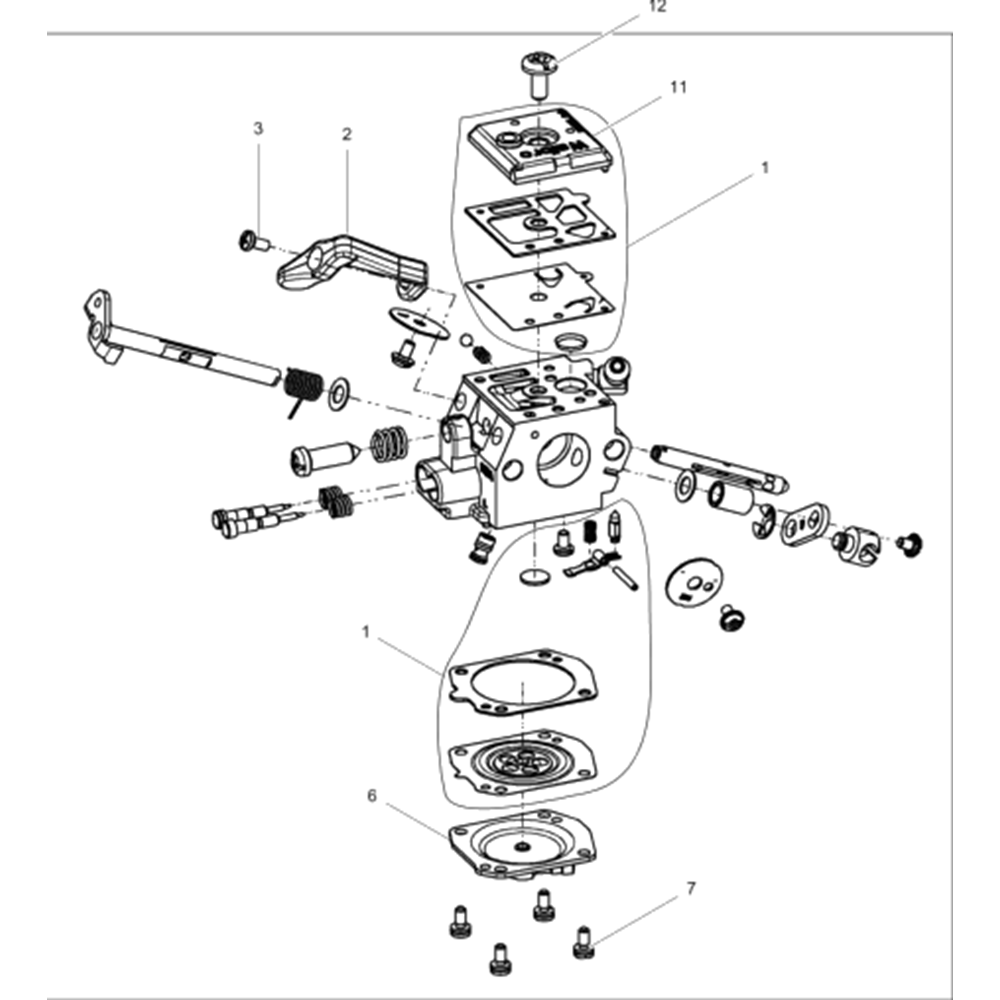 12
11
3
2
1
1
6
7