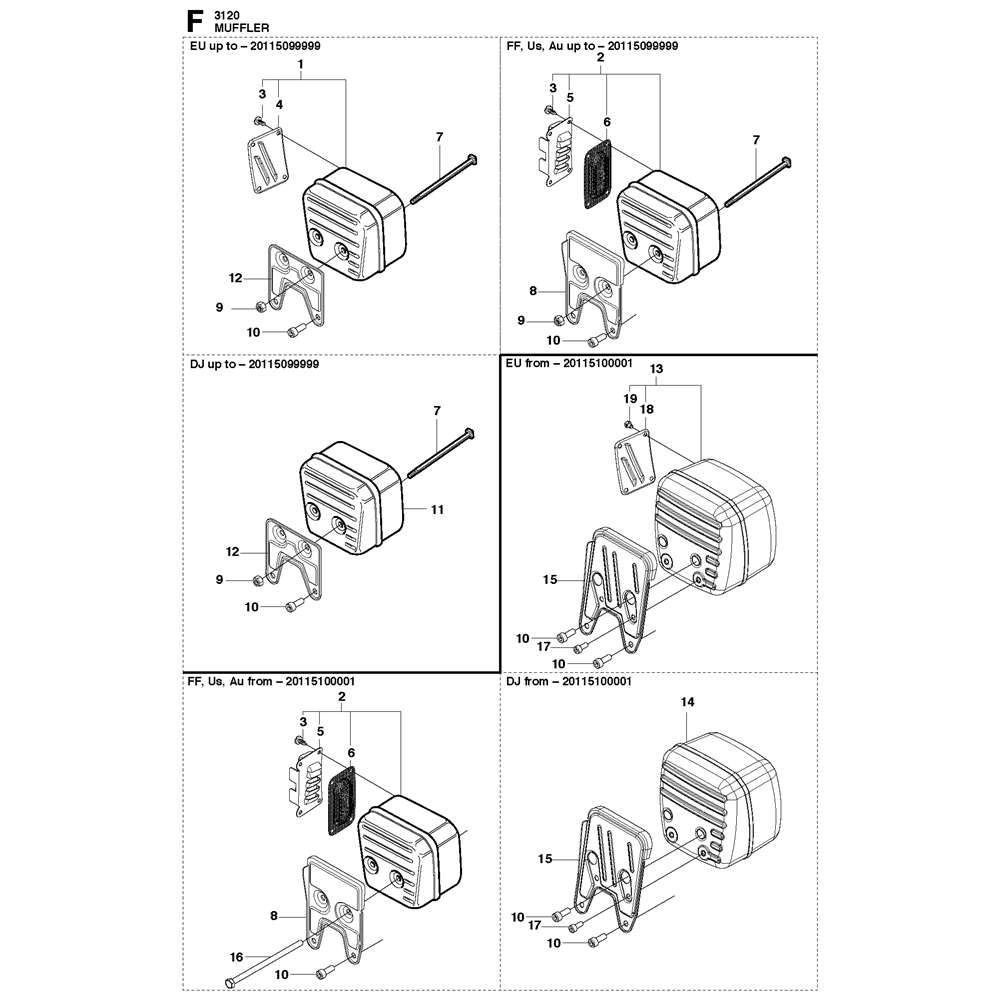 F 3120
MUFFLER

EU up to – 20115099999

1
3
4
7
12
9
10

FF, Us, Au up to – 20115099999

2
3
5
6
7
8
9
10

DJ up to – 20115099999

7
11
12
9
10

EU from – 20115100001

13
19
18
15
10
17
10

FF, Us, Au from – 20115100001

2
3
5
6
8
16
10

DJ from – 20115100001

14
15
10
17
10