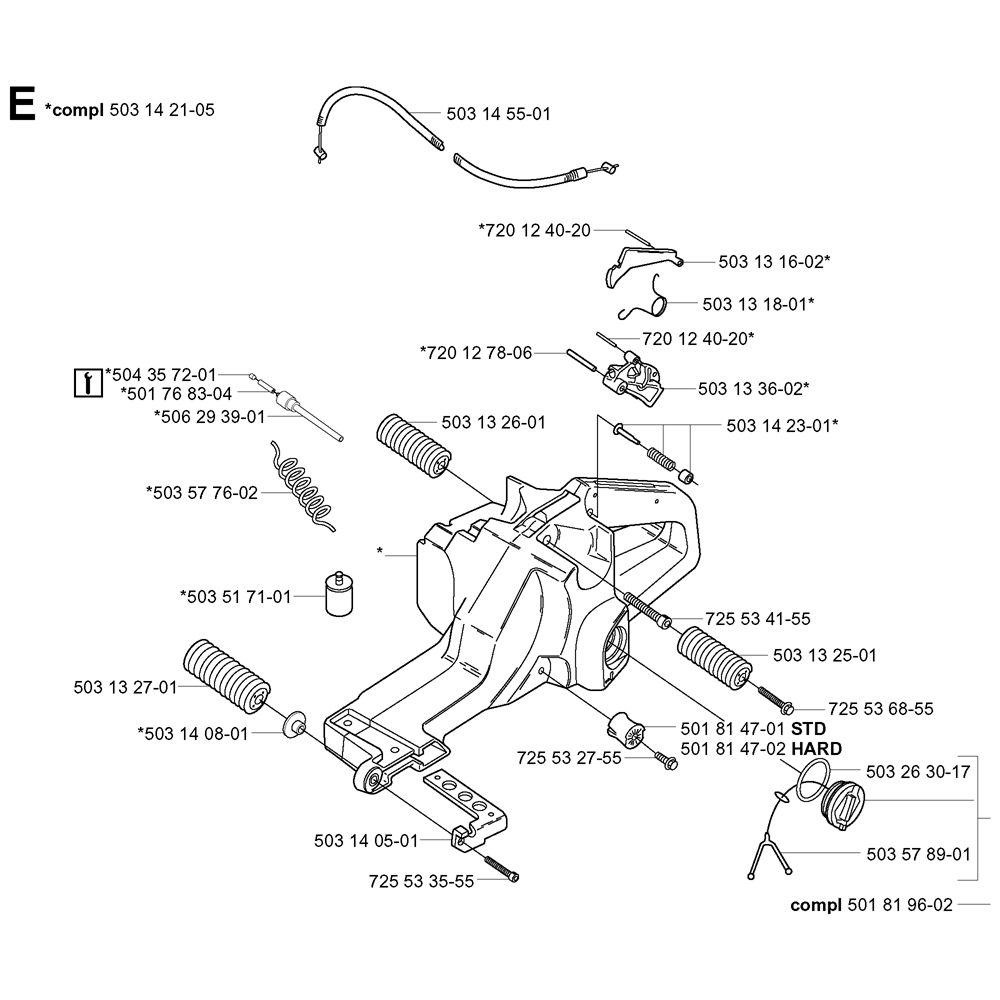 E *compl 503 14 21-05

503 14 55-01

*720 12 40-20

503 13 16-02*

503 13 18-01*

720 12 40-20*

*720 12 78-06

503 13 36-02*

*504 35 72-01

*501 76 83-04

*506 29 39-01

503 13 26-01

503 14 23-01*

*503 57 76-02

*

*503 51 71-01

725 53 41-55

503 13 25-01

503 13 27-01

725 53 68-55

*503 14 08-01

501 81 47-01 STD

501 81 47-02 HARD

725 53 27-55

503 26 30-17

503 14 05-01

503 57 89-01

725 53 35-55

compl 501 81 96-02