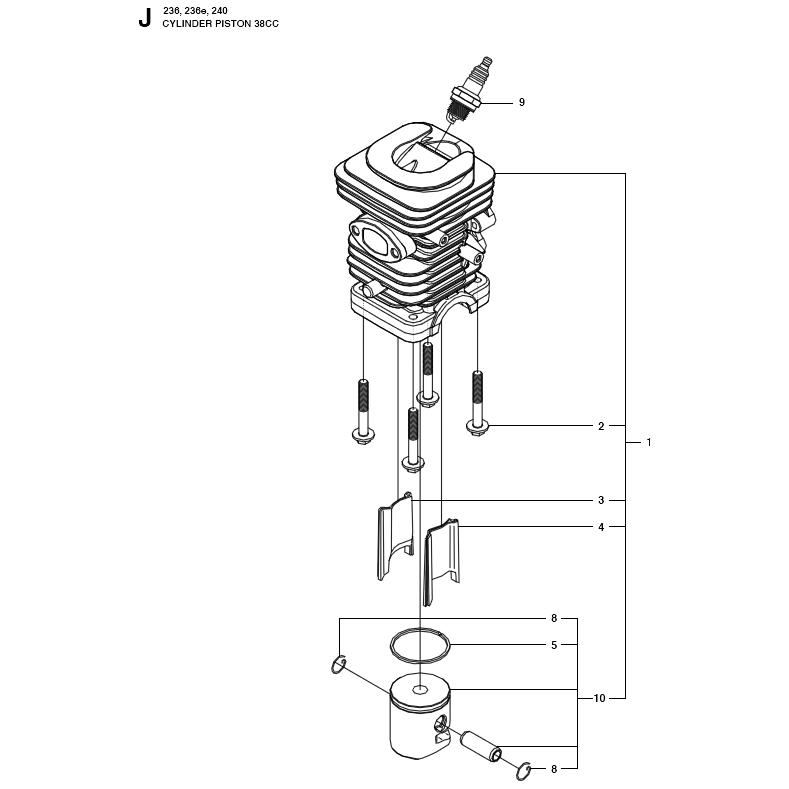 J
236, 236e, 240
CYLINDER PISTON 38CC

9
2
1
3
4
8
5
10
8