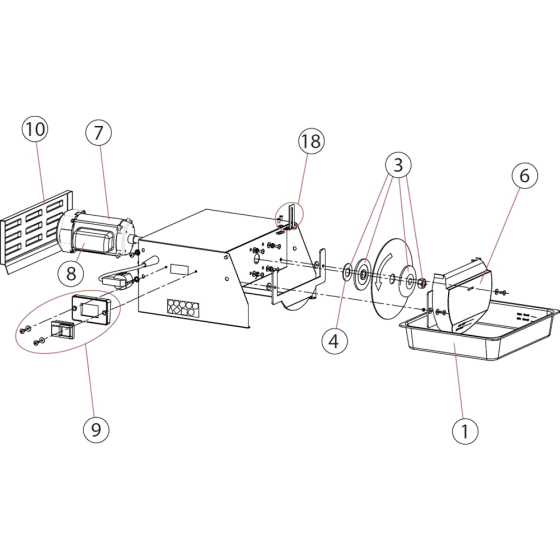 10
7
18
3
6
8
4
9
1