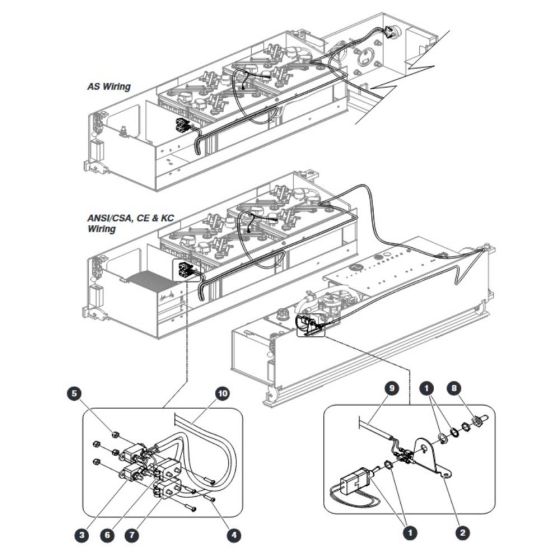 AS Wiring

ANSI/CSA, CE & KC Wiring

5
10
3
6
7
4

9
1
8
1
2