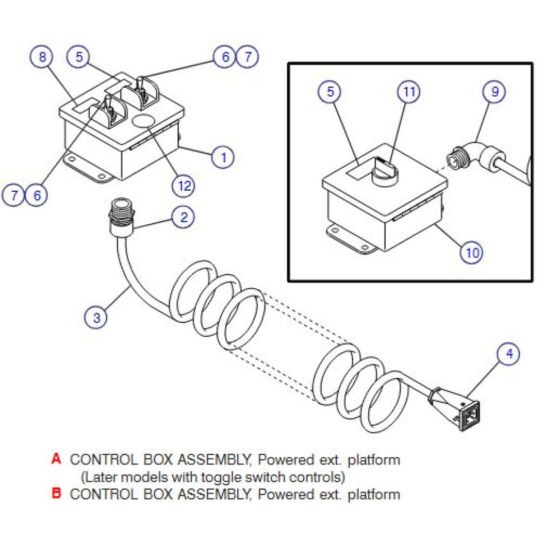 8
5
6 7
1
12
7 6
2
3
4
5
11
9
10

A CONTROL BOX ASSEMBLY, Powered ext. platform
(Later models with toggle switch controls)
B CONTROL BOX ASSEMBLY, Powered ext. platform