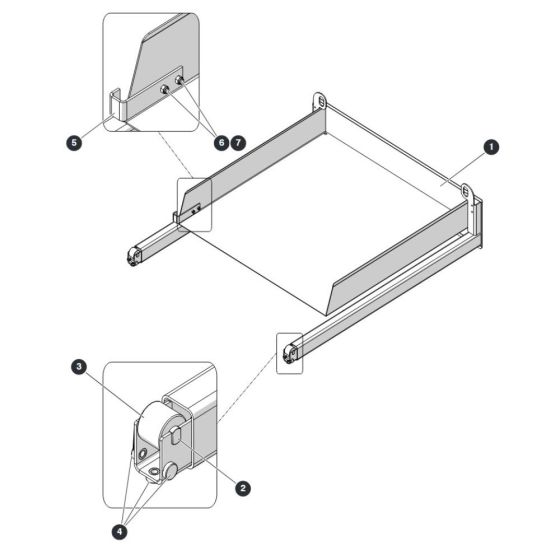 5
6
7
1
3
2
4