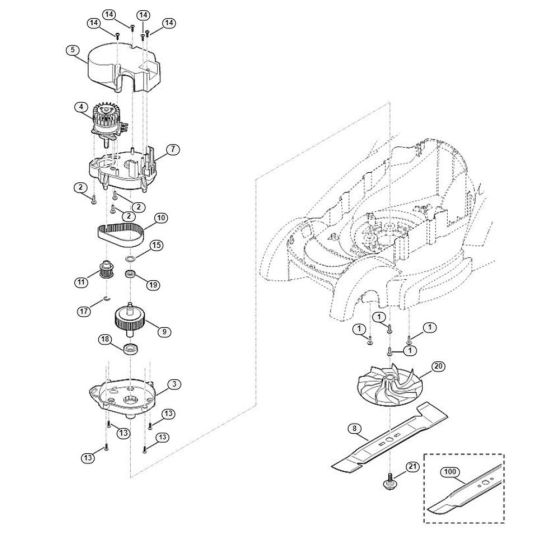 14
14
14
14
5
4
7
2
2
2
10
15
11
19
17
9
18
3
13
13
13
13
1
1
1
1
20
8
21
100