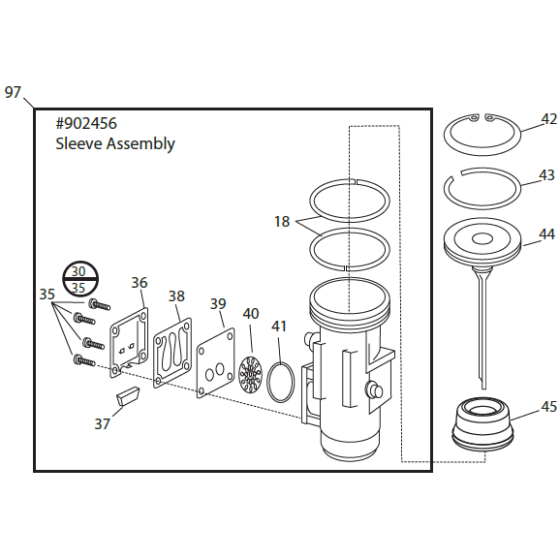 97

#902456
Sleeve Assembly

42
43
44
18
30
35
35
36
38
39
40
41
37
45