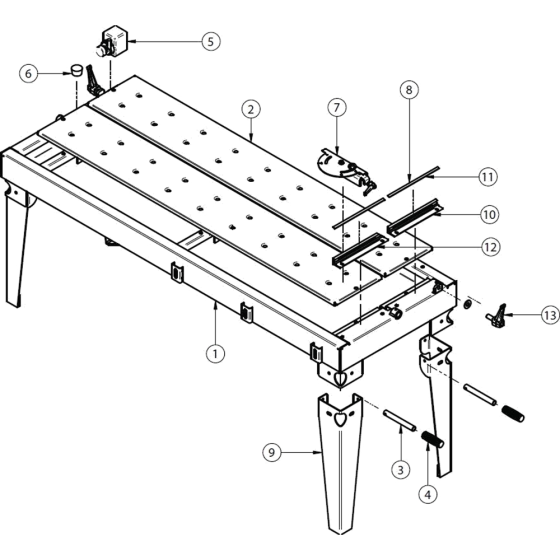 5
6
2
7
8
11
10
12
13
1
9
3
4