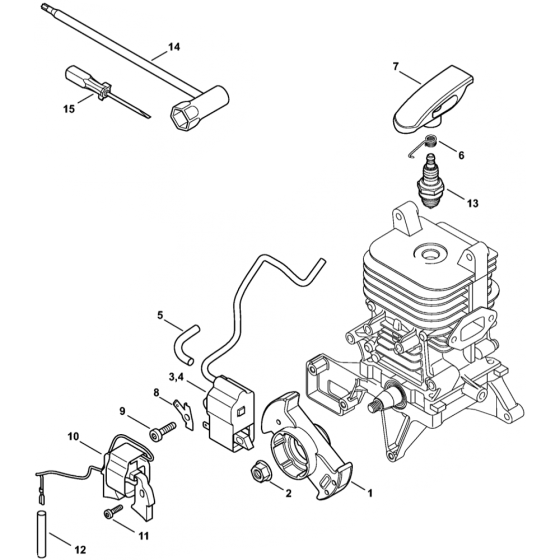 14
15
7
6
13
5
3,4
8
9
10
2
1
11
12