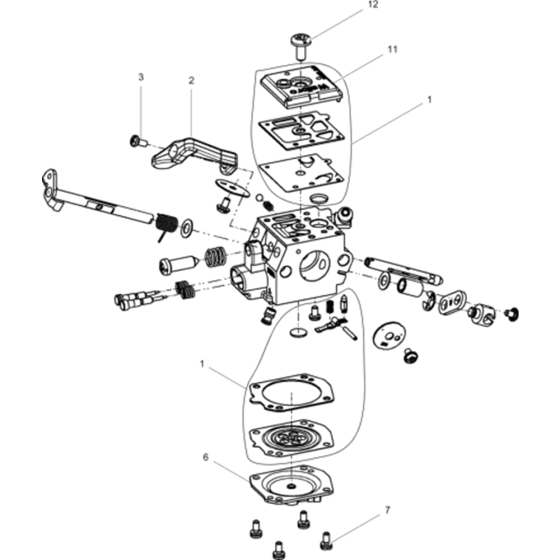 12
11
3
2
1
1
6
7