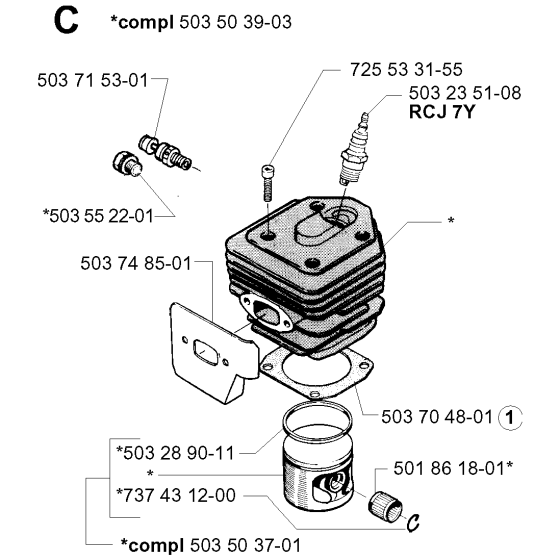 C *compl 503 50 39-03

503 71 53-01

725 53 31-55

503 23 51-08
RCJ 7Y

*503 55 22-01

*

503 74 85-01

503 70 48-01 1

*503 28 90-11

*

501 86 18-01*

*737 43 12-00

*compl 503 50 37-01