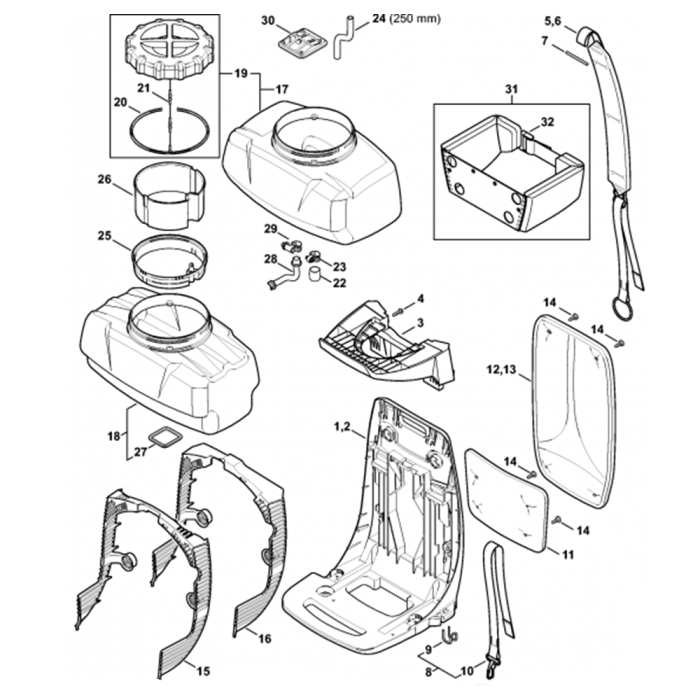 30
24 (250 mm)
5,6
7
19
17
21
20
31
32
26
25
29
28
23
22
4
3
14
14
12,13
18
27
1,2
14
14
11
16
15
9
8
10