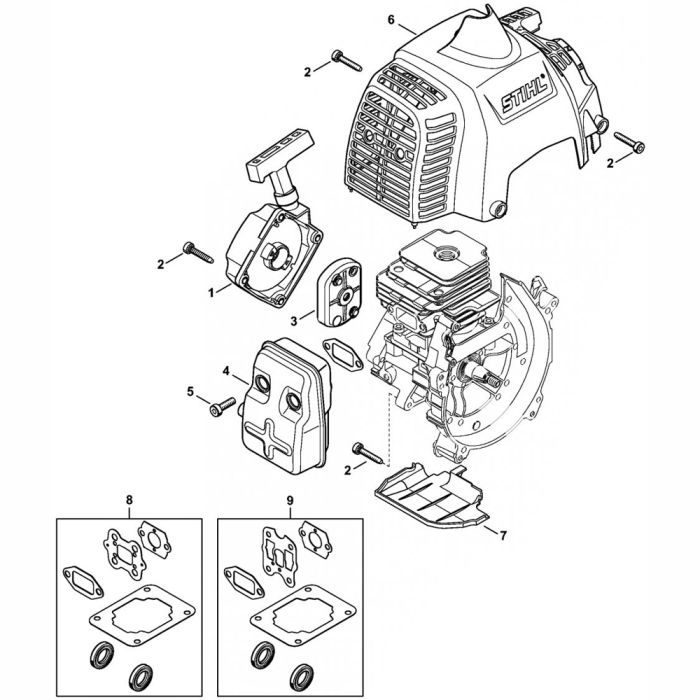 6
2
STIHL
2
2
1
3
4
5
2
7
8
9