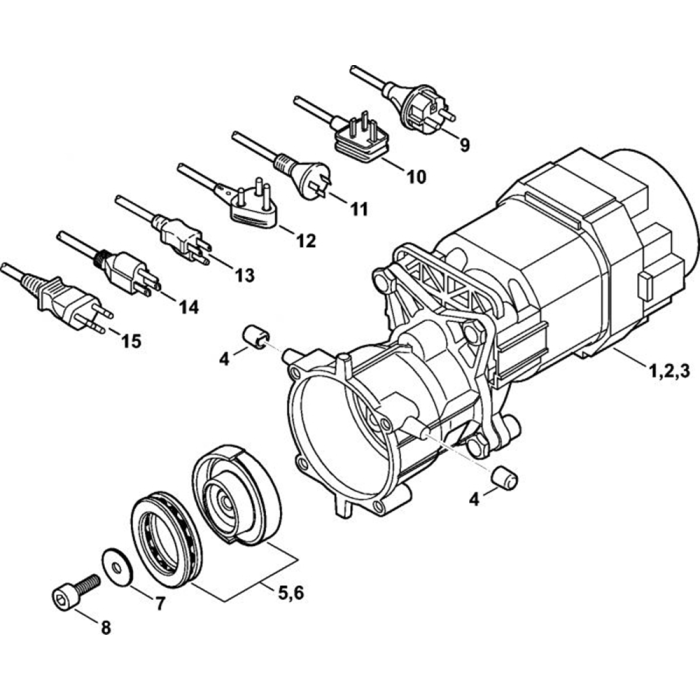 9
10
11
12
13
14
15
4
1,2,3
4
5,6
7
8