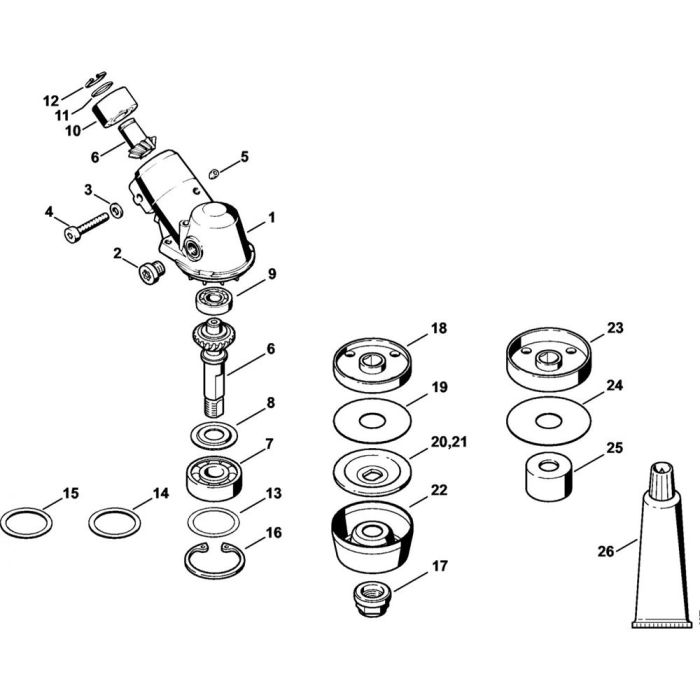 12
11
10
6
5
3
4
1
2
9
6
8
7
15
14
13
16
18
19
20,21
22
17
23
24
25
26