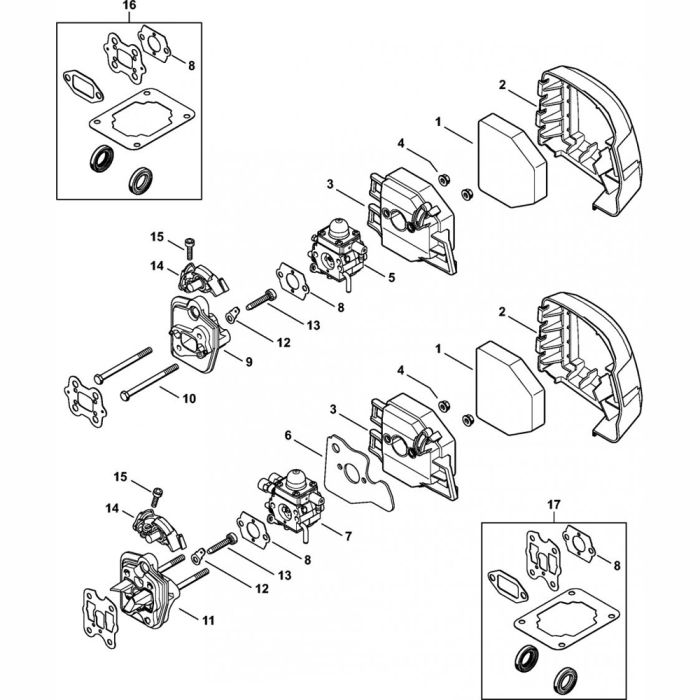 16
8
2
1
4
3
15
14
5
8
13
12
9
10
2
1
4
3
6
15
14
7
8
13
12
11
17
8